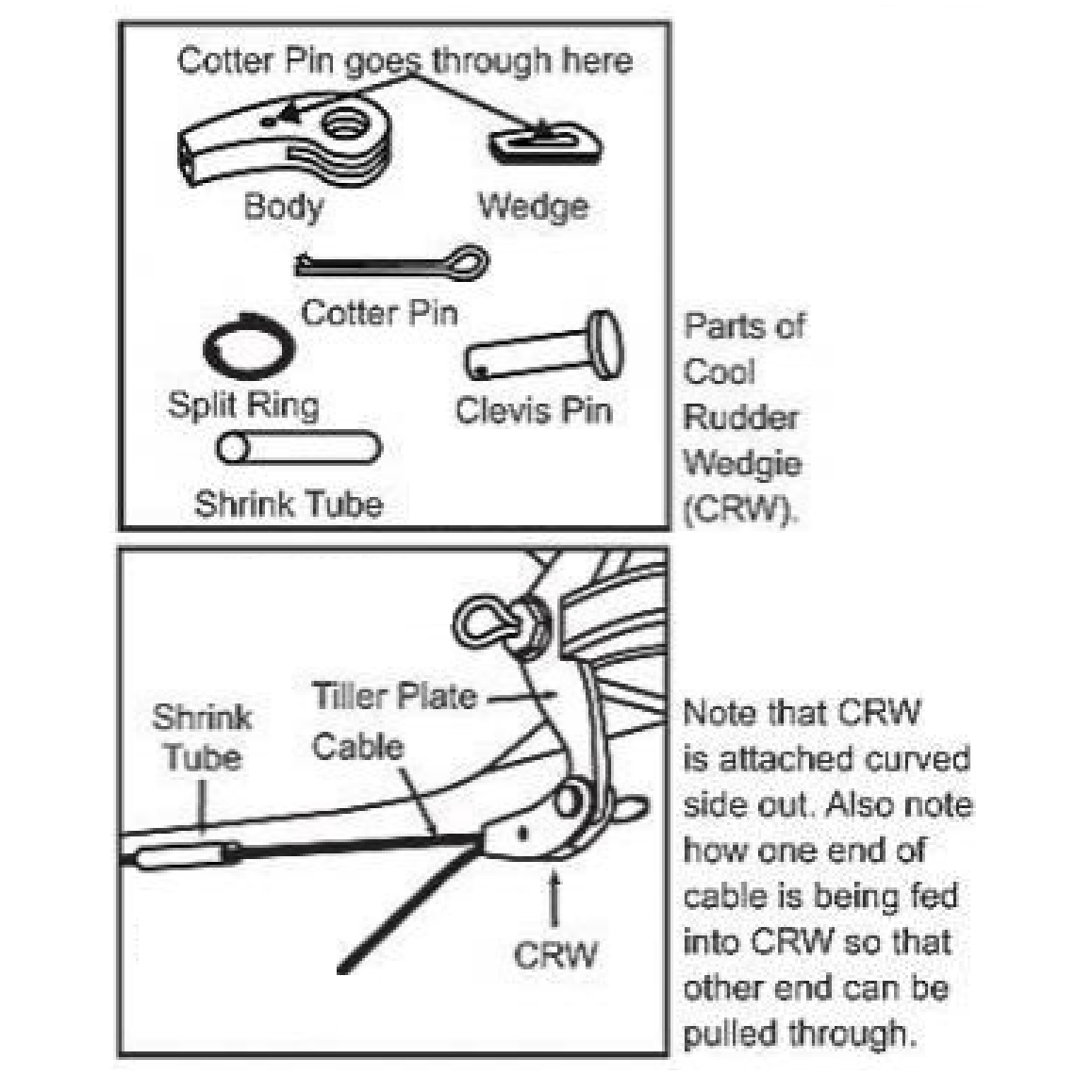 Cotter Pin goes through here

Body

Wedge

Cotter Pin

Split Ring

Clevis Pin

Shrink Tube

Parts of Cool Rudder Wedgie (CRW).

Shrink Tube

Tiller Plate

Cable

CRW

Note that CRW is attached curved side out. Also note how one end of cable is being fed into CRW so that other end can be pulled through.